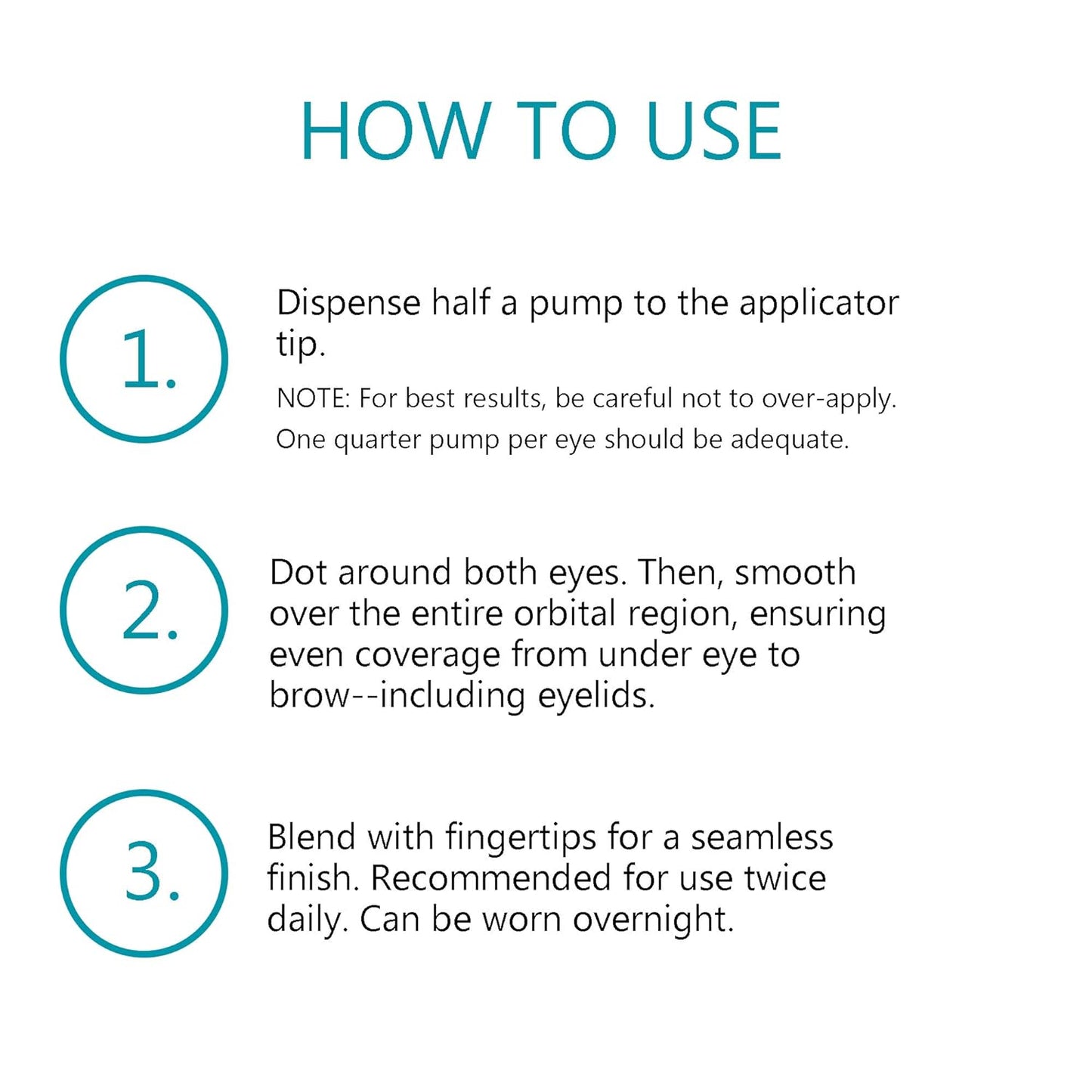 HOW TO USE

1.

Dispense half a pump to the applicator tip.

NOTE: For best results, be careful not to over-apply. One quarter pump per eye should be adequate.

2.

Dot around both eyes. Then, smooth over the entire orbital region, ensuring even coverage from under eye to brow--including eyelids.

3.

Blend with fingertips for a seamless finish. Recommended for use twice daily. Can be worn overnight.