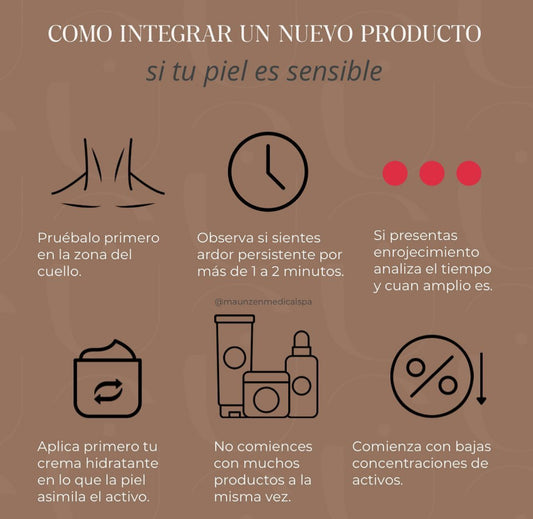 COMO INTEGRAR UN NUEVO PRODUCTO

si tu piel es sensible

Pruébalo primero en la zona del cuello.

Observa si sientes ardor persistente por más de 1 a 2 minutos.

Si presentas enrojecimiento analiza el tiempo y cuan amplio es.

@maunzenmedicalspa

Aplica primero tu crema hidratante en lo que la piel asimila el activo.

No comiences con muchos productos a la misma vez.

Comienza con bajas concentraciones de activos.